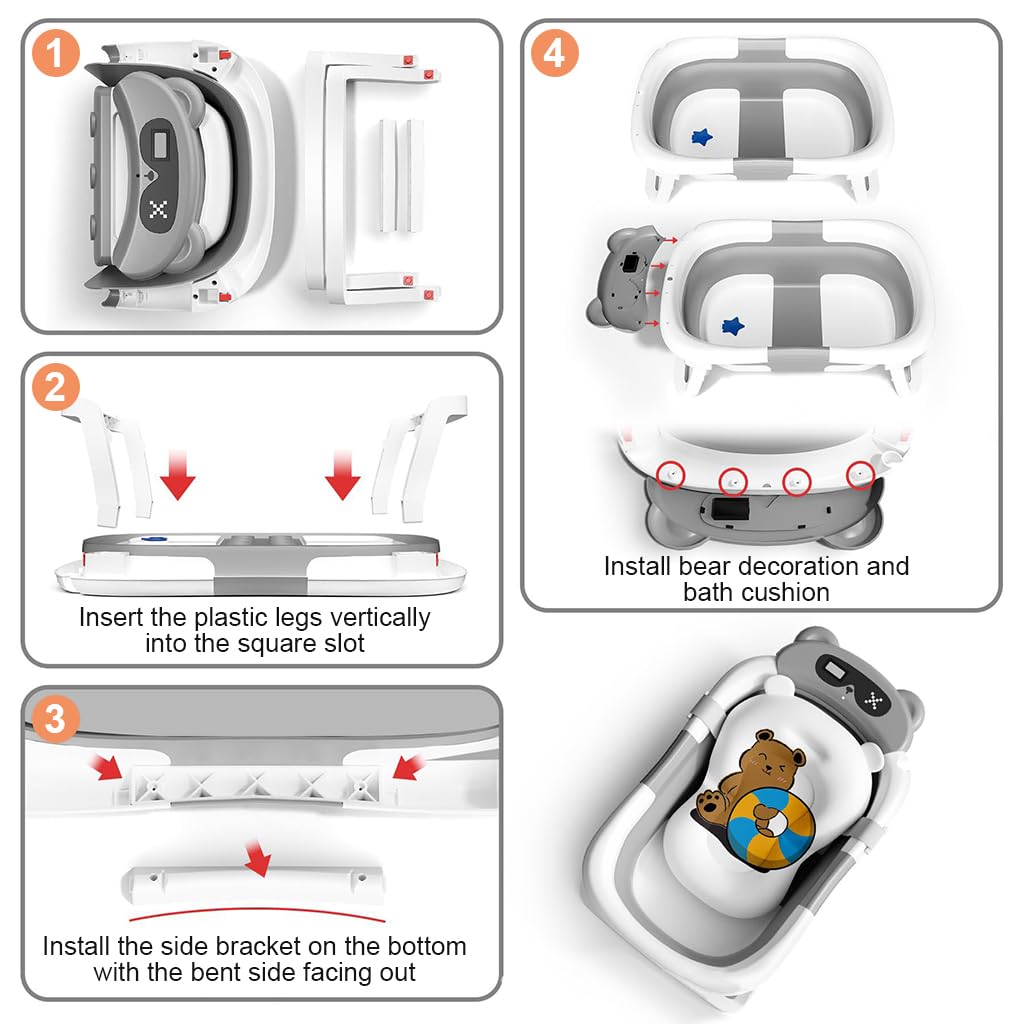 1

2

Insert the plastic legs vertically into the square slot

3

Install the side bracket on the bottom with the bent side facing out

4

Install bear decoration and bath cushion